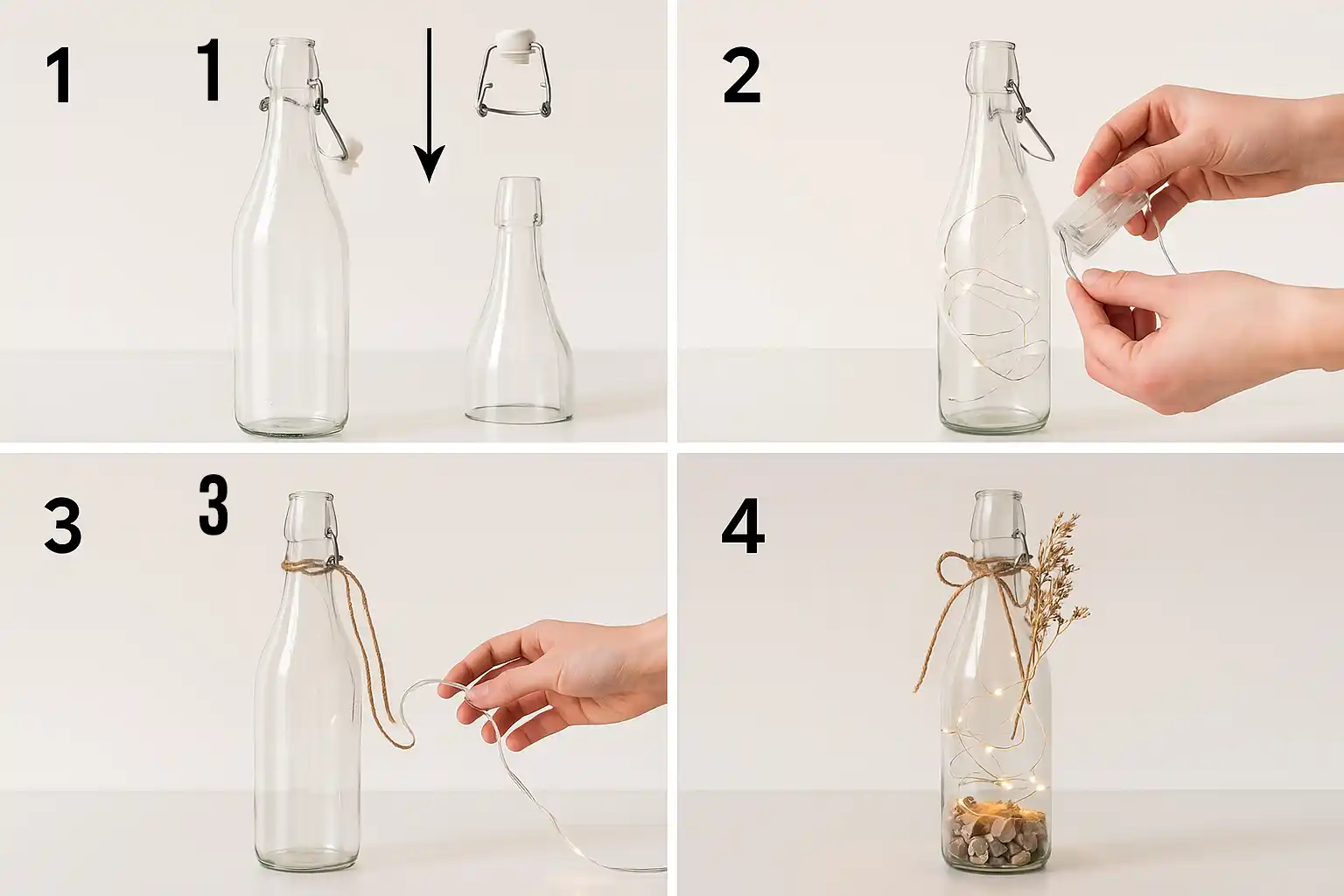 1 1

2

3 3

4